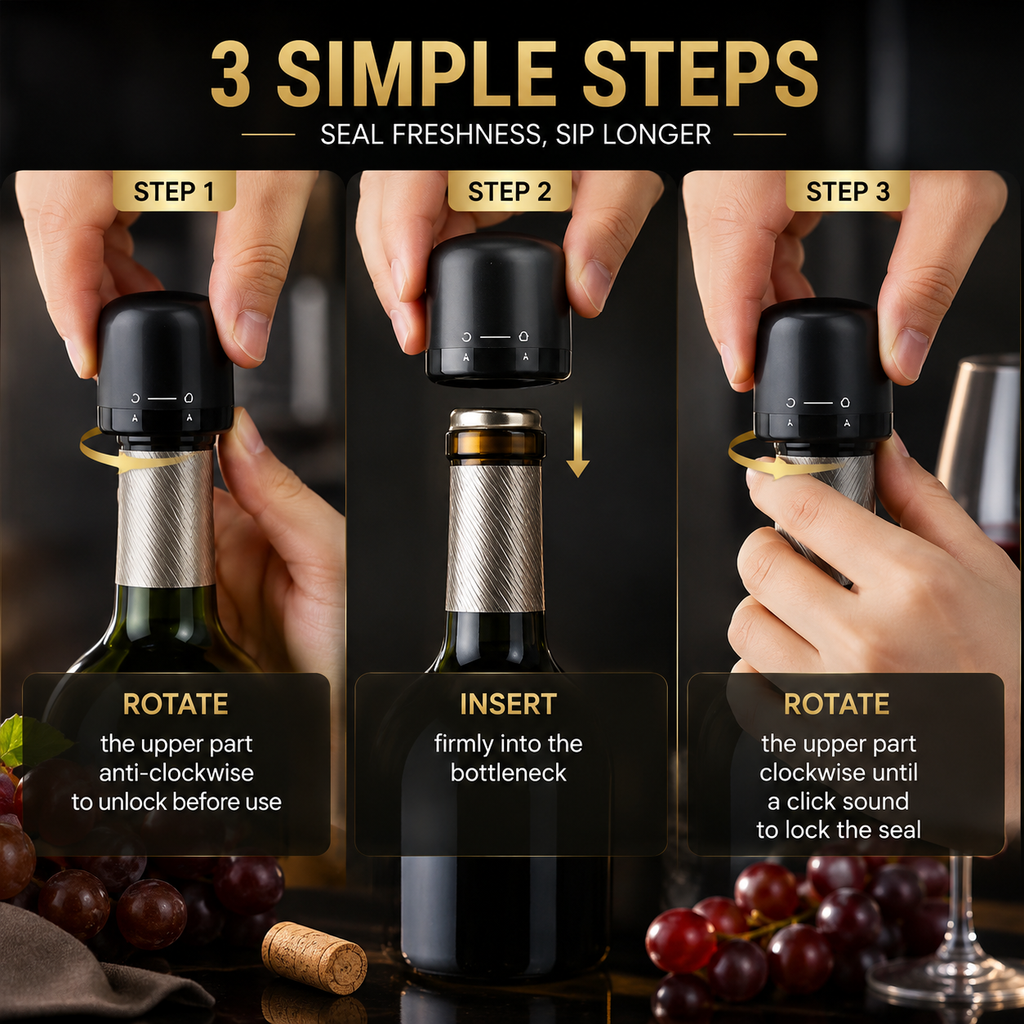 3 SIMPLE STEPS

SEAL FRESHNESS, SIP LONGER

STEP 1

ROTATE
the upper part anti-clockwise to unlock before use

STEP 2

INSERT
firmly into the bottleneck

STEP 3

ROTATE
the upper part clockwise until a click sound to lock the seal